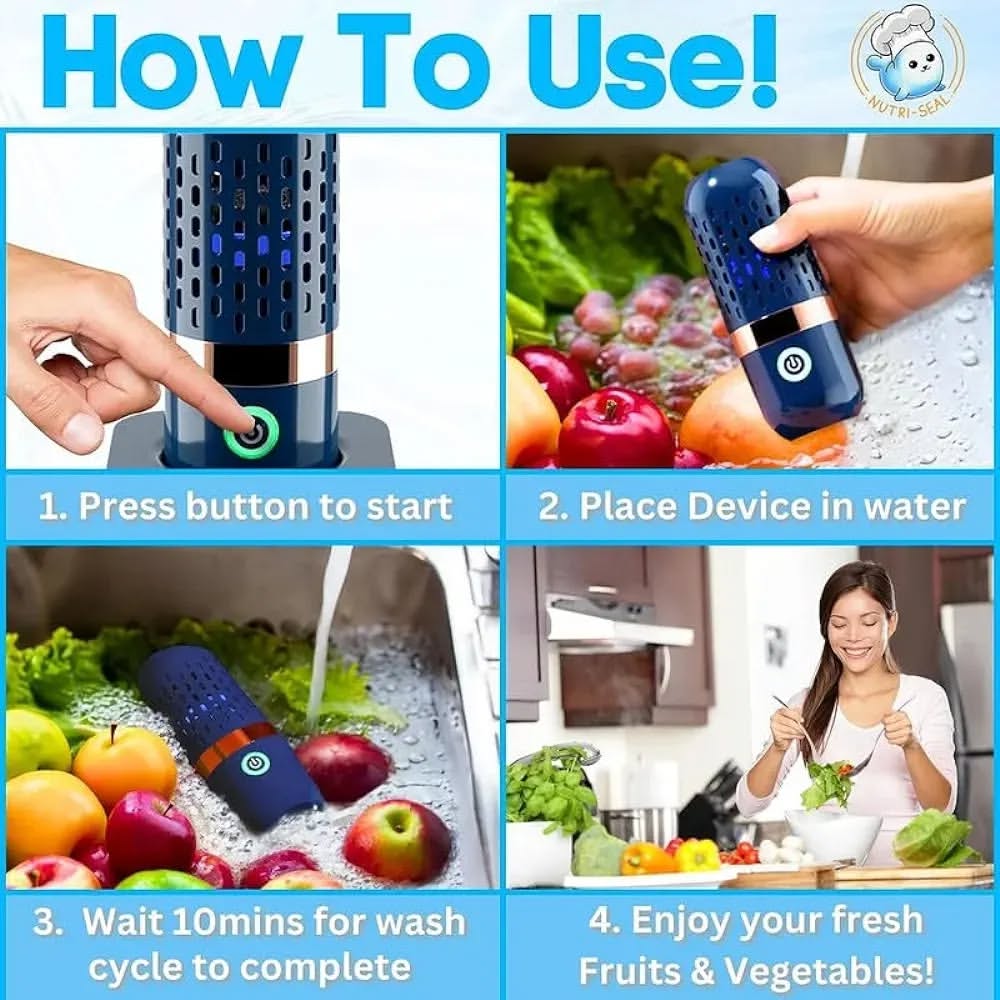 How To Use!

NUTRI-SEAL

1. Press button to start

2. Place Device in water

3. Wait 10mins for wash cycle to complete

4. Enjoy your fresh Fruits & Vegetables!